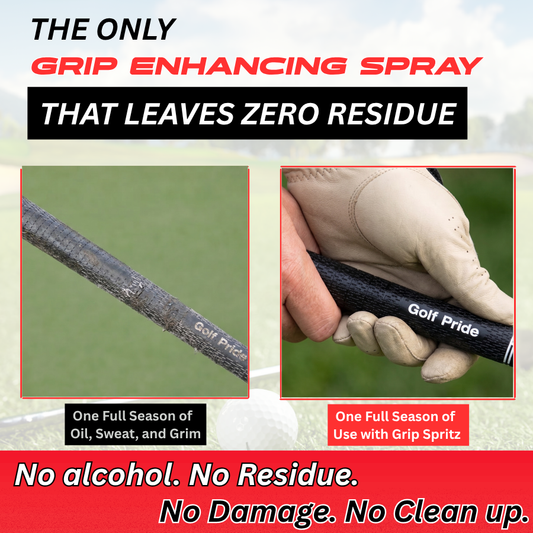 THE ONLY
GRIP ENHANCING SPRAY
THAT LEAVES ZERO RESIDUE

Golf Pride

Golf Pride

One Full Season of Oil, Sweat, and Grim

One Full Season of Use with Grip Spritz

No alcohol. No Residue.
No Damage. No Clean up.