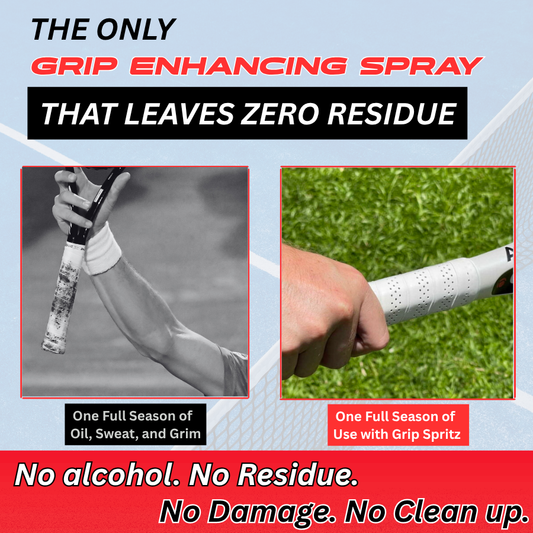 THE ONLY
GRIP ENHANCING SPRAY
THAT LEAVES ZERO RESIDUE

One Full Season of Oil, Sweat, and Grim

One Full Season of Use with Grip Spritz

No alcohol. No Residue.
No Damage. No Clean up.